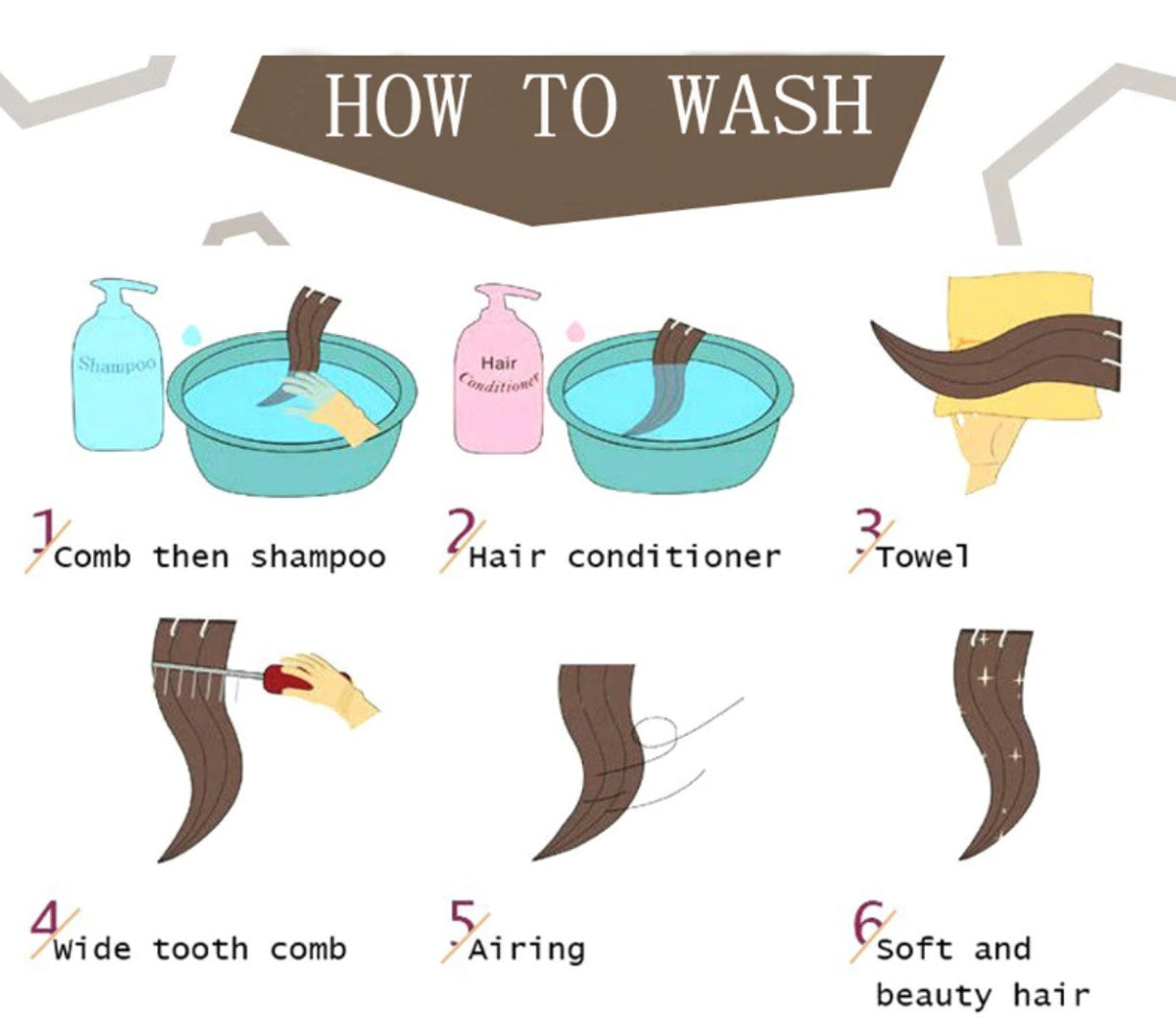 HOW TO WASH

Shampoo

Hair Conditioner

1 Comb then shampoo

2 Hair conditioner

3 Towel

4 Wide tooth comb

5 Airing

6 Soft and beauty hair